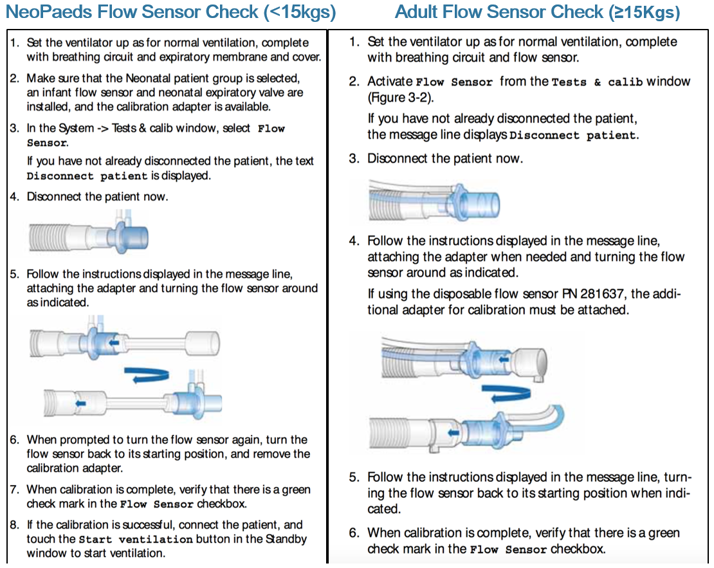 NeoPaeds Flow Sensor Check (<15kgs)

1. Set the ventilator up as for normal ventilation, complete with breathing circuit and expiratory membrane and cover.

2. Make sure that the Neonatal patient group is selected, an infant flow sensor and neonatal expiratory valve are installed, and the calibration adapter is available.

3. In the System -> Tests & calib window, select Flow Sensor.

If you have not already disconnected the patient, the text Disconnect patient is displayed.

4. Disconnect the patient now.

5. Follow the instructions displayed in the message line, attaching the adapter and turning the flow sensor around as indicated.

6. When prompted to turn the flow sensor again, turn the flow sensor back to its starting position, and remove the calibration adapter.

7. When calibration is complete, verify that there is a green check mark in the Flow Sensor checkbox.

8. If the calibration is successful, connect the patient, and touch the Start ventilation button in the Standby window to start ventilation.

Adult Flow Sensor Check (≥15Kgs)

1. Set the ventilator up as for normal ventilation, complete with breathing circuit and flow sensor.

2. Activate Flow Sensor from the Tests & calib window (Figure 3-2).

If you have not already disconnected the patient, the message line displays Disconnect patient.

3. Disconnect the patient now.

4. Follow the instructions displayed in the message line, attaching the adapter when needed and turning the flow sensor around as indicated.

If using the disposable flow sensor PN 281637, the additional adapter for calibration must be attached.

5. Follow the instructions displayed in the message line, turning the flow sensor back to its starting position when indicated.

6. When calibration is complete, verify that there is a green check mark in the Flow Sensor checkbox.